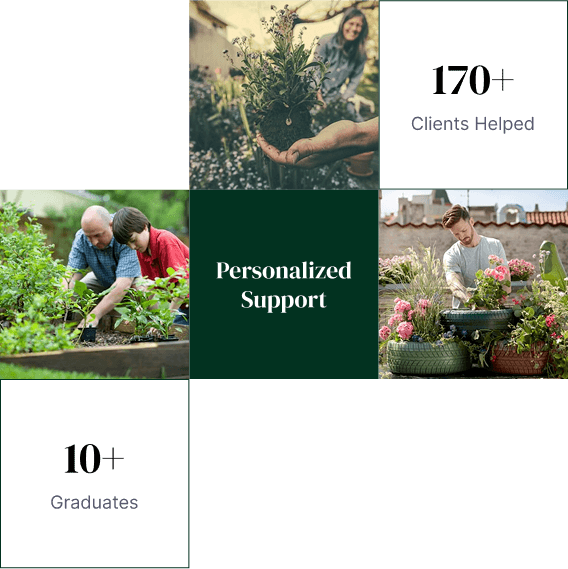 170+

Clients Helped

Personalized Support

10+

Graduates